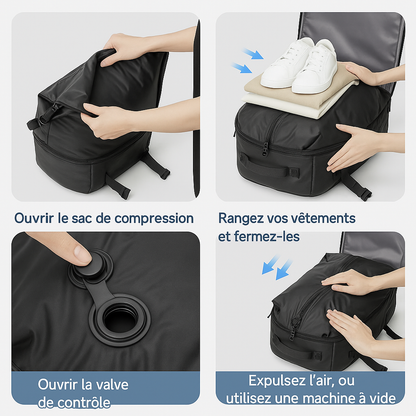 Ouvrir le sac de compression

Rangez vos vêtements et fermez-les

Ouvrir la valve de contrôle

Expulsez l'air, ou utilisez une machine à vide